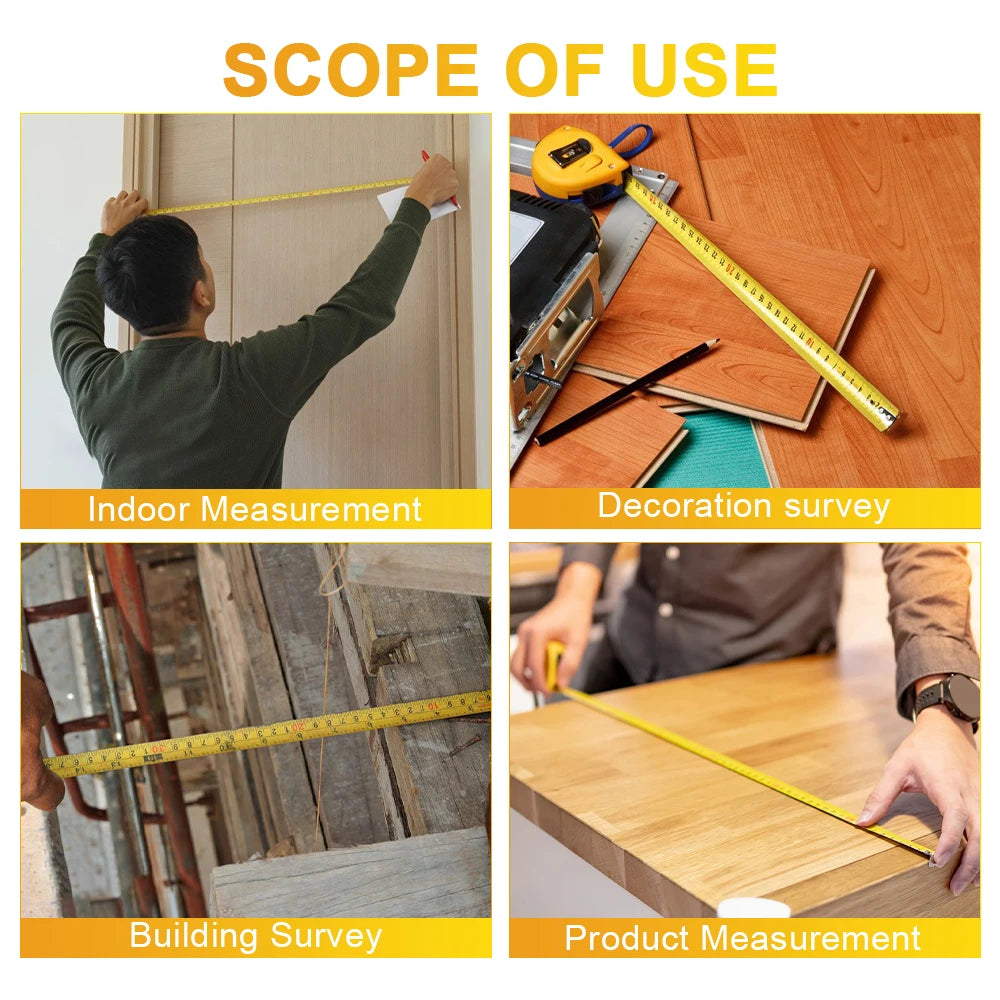 SCOPE OF USE

Indoor Measurement

Decoration survey

Building Survey

Product Measurement