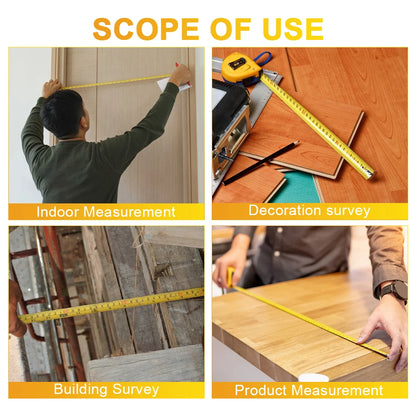 SCOPE OF USE

Indoor Measurement

Decoration survey

Building Survey

Product Measurement